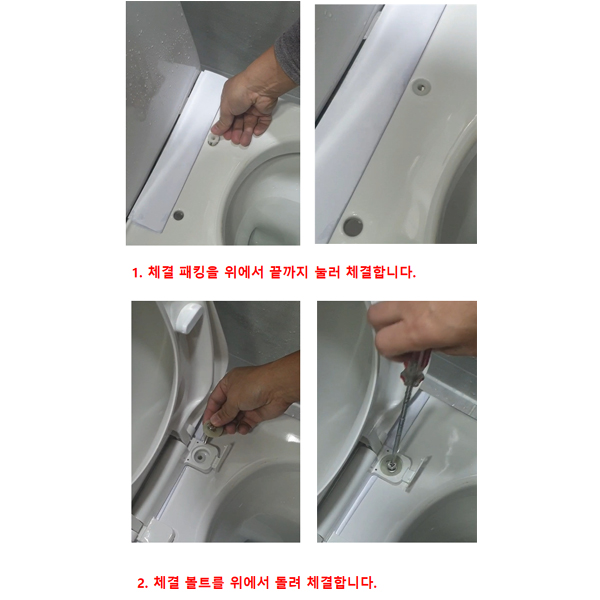 1. 체결 패킹을 위에서 끝까지 눌러 체결합니다.

2. 체결 볼트를 위에서 돌려 체결합니다.